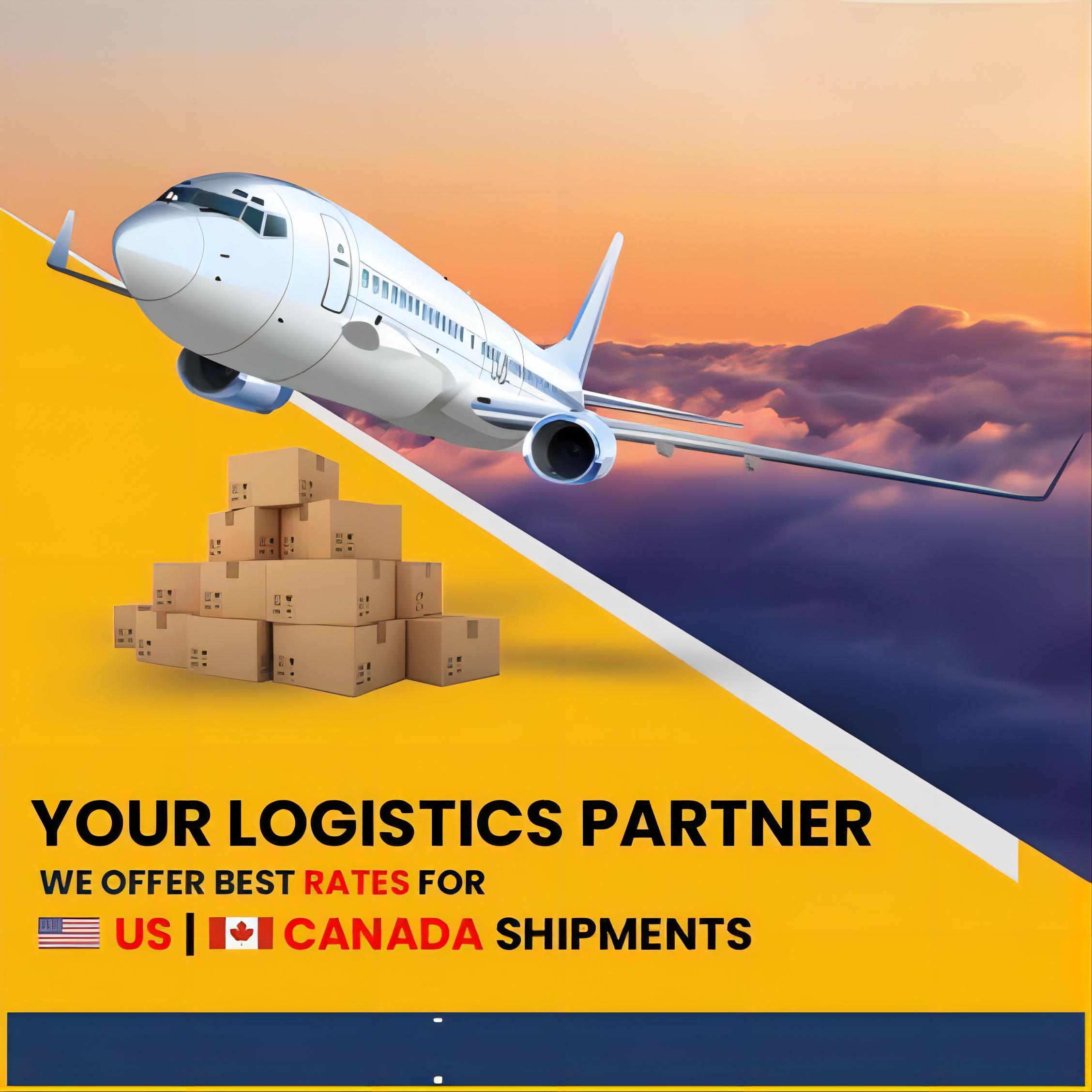 YOUR LOGISTICS PARTNER

WE OFFER BEST RATES FOR

US | CANADA SHIPMENTS