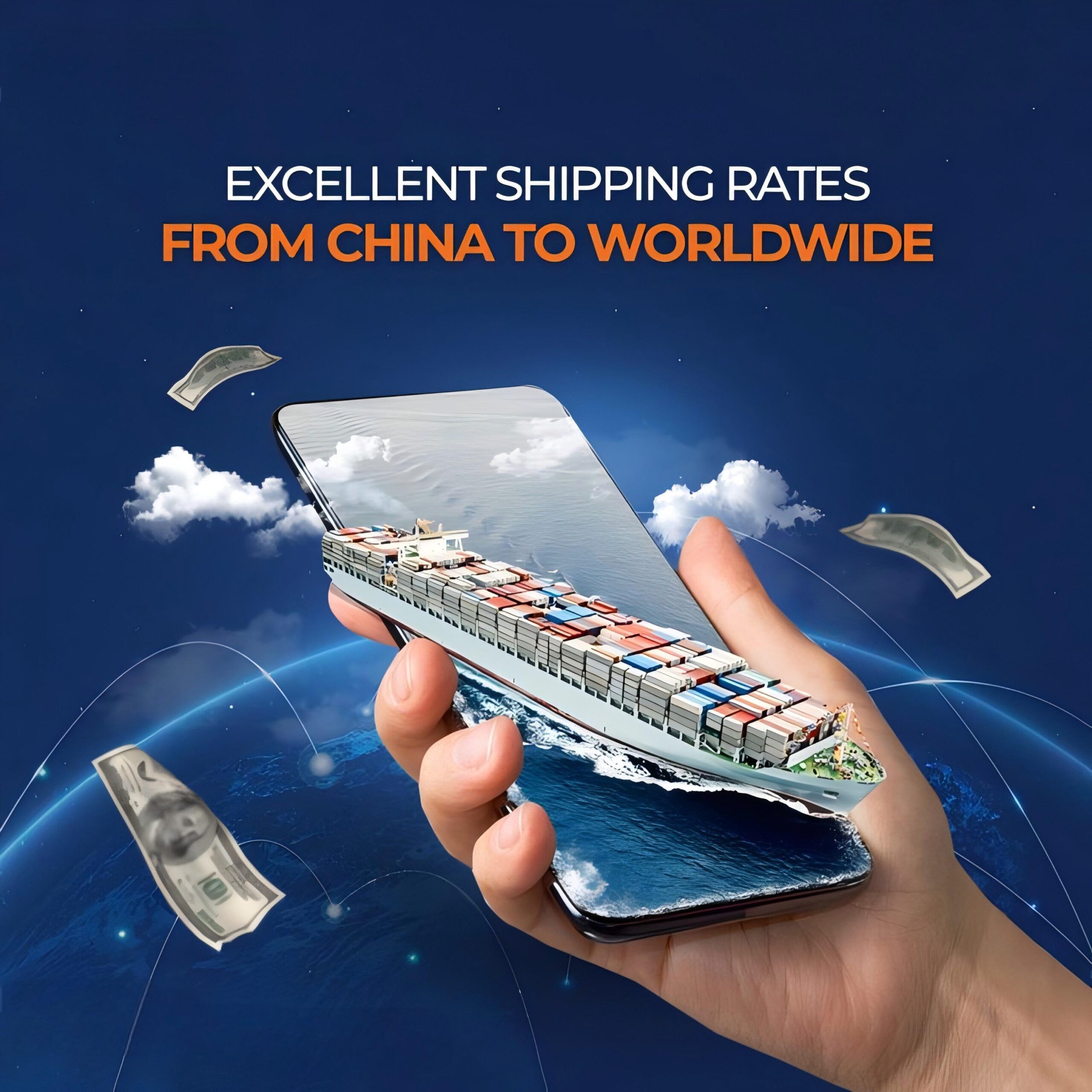 EXCELLENT SHIPPING RATES
FROM CHINA TO WORLDWIDE