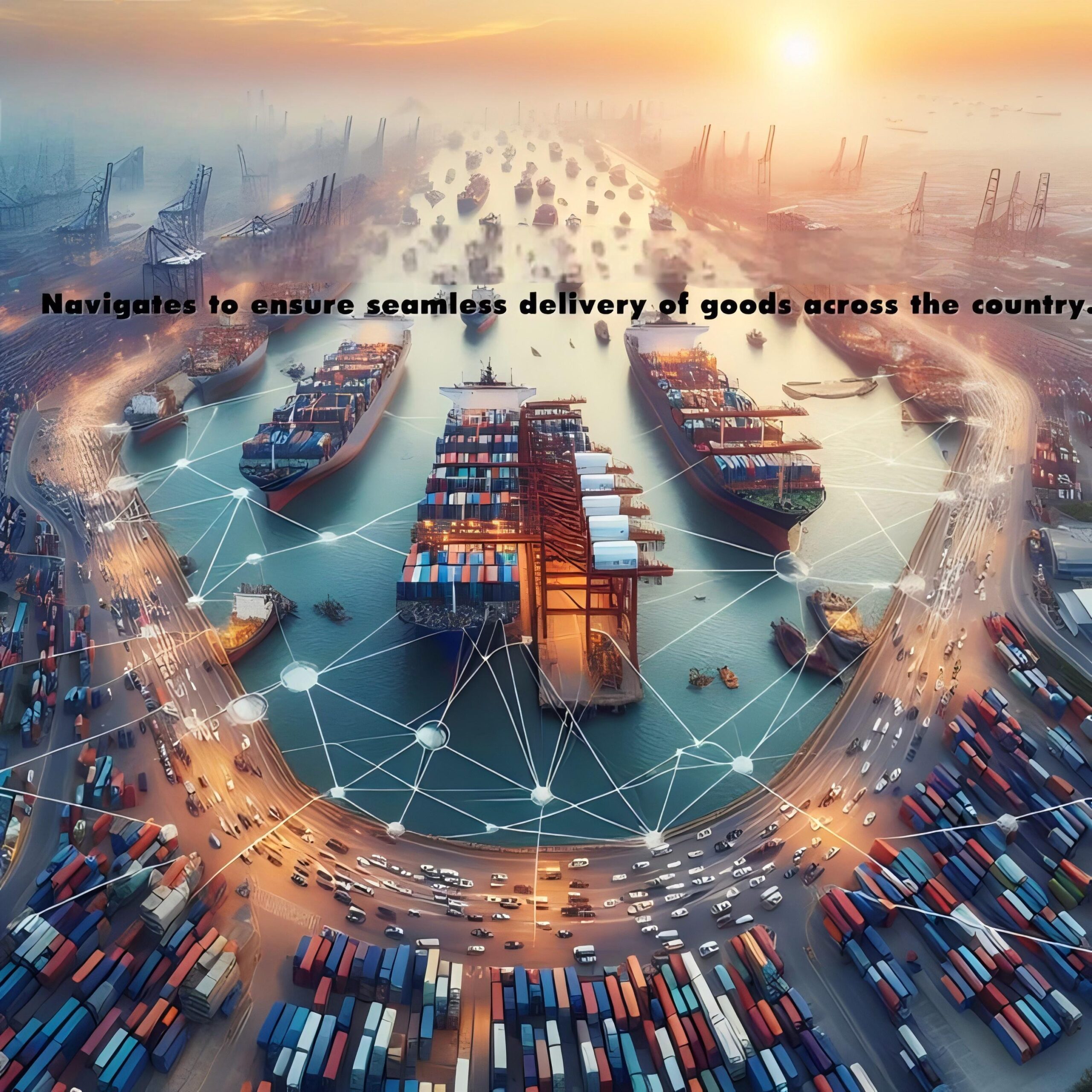 Navigates to ensure seamless delivery of goods across the country.