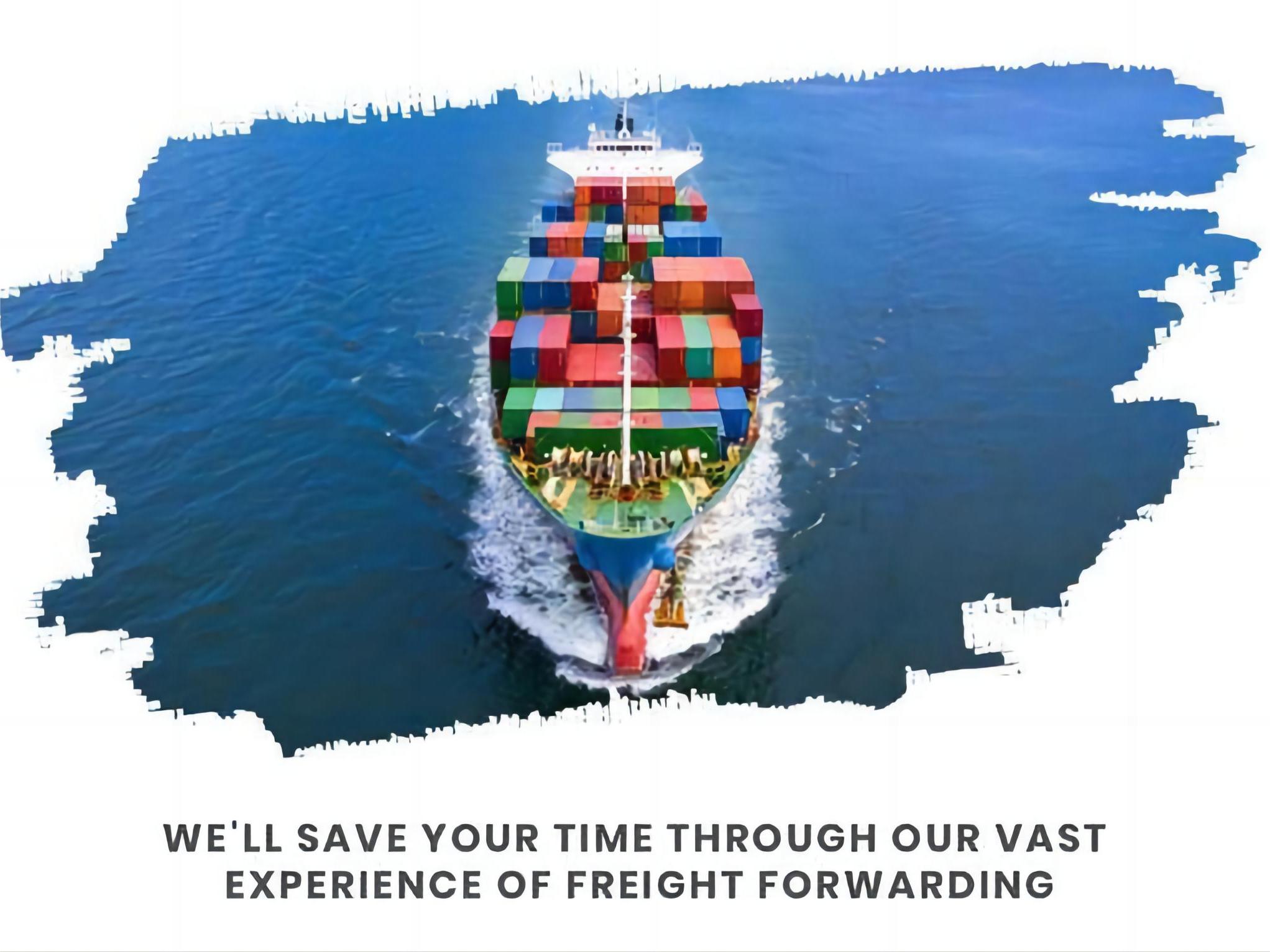 WE'LL SAVE YOUR TIME THROUGH OUR VAST EXPERIENCE OF FREIGHT FORWARDING