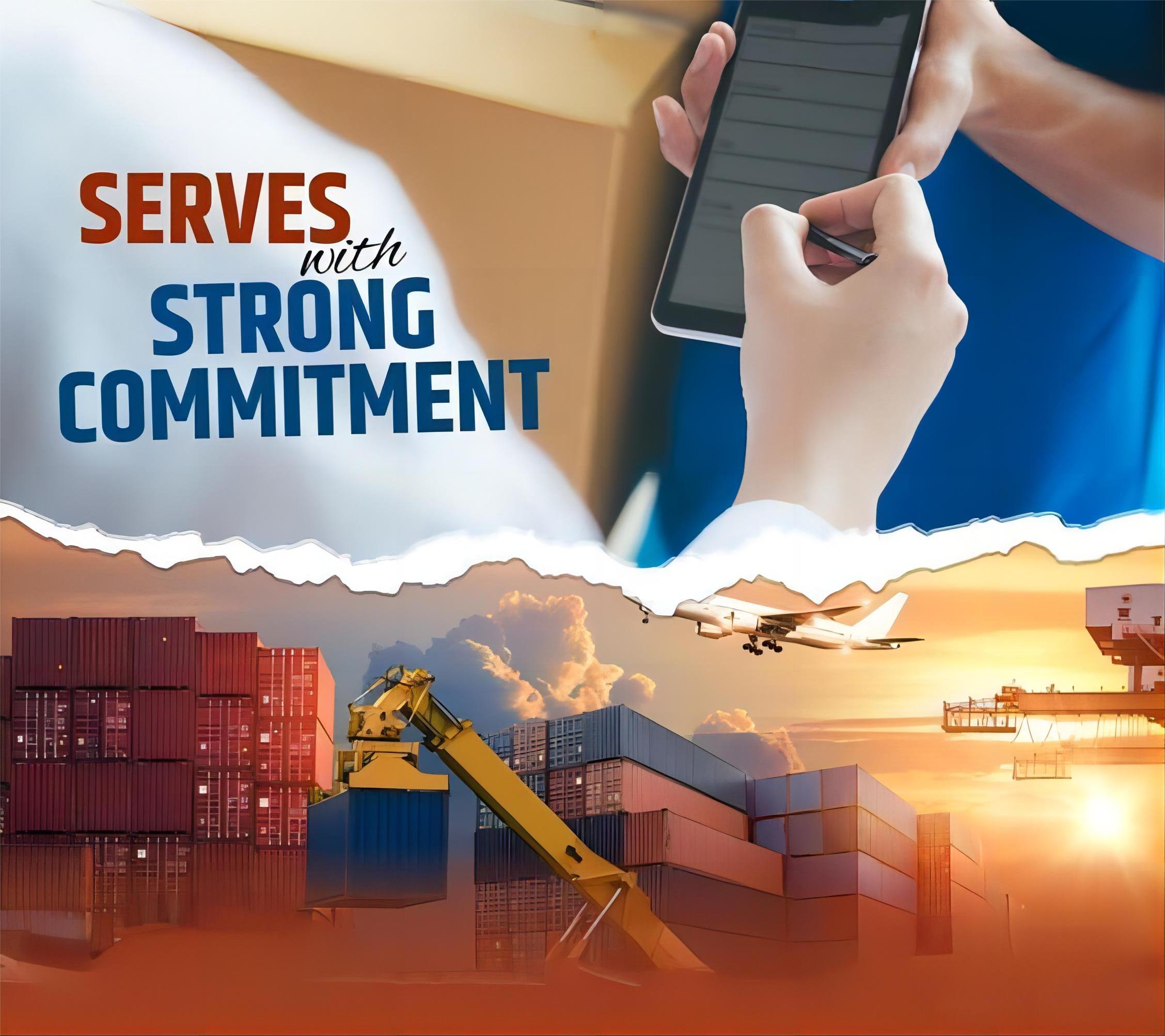 SERVES
with
STRONG
COMMITMENT