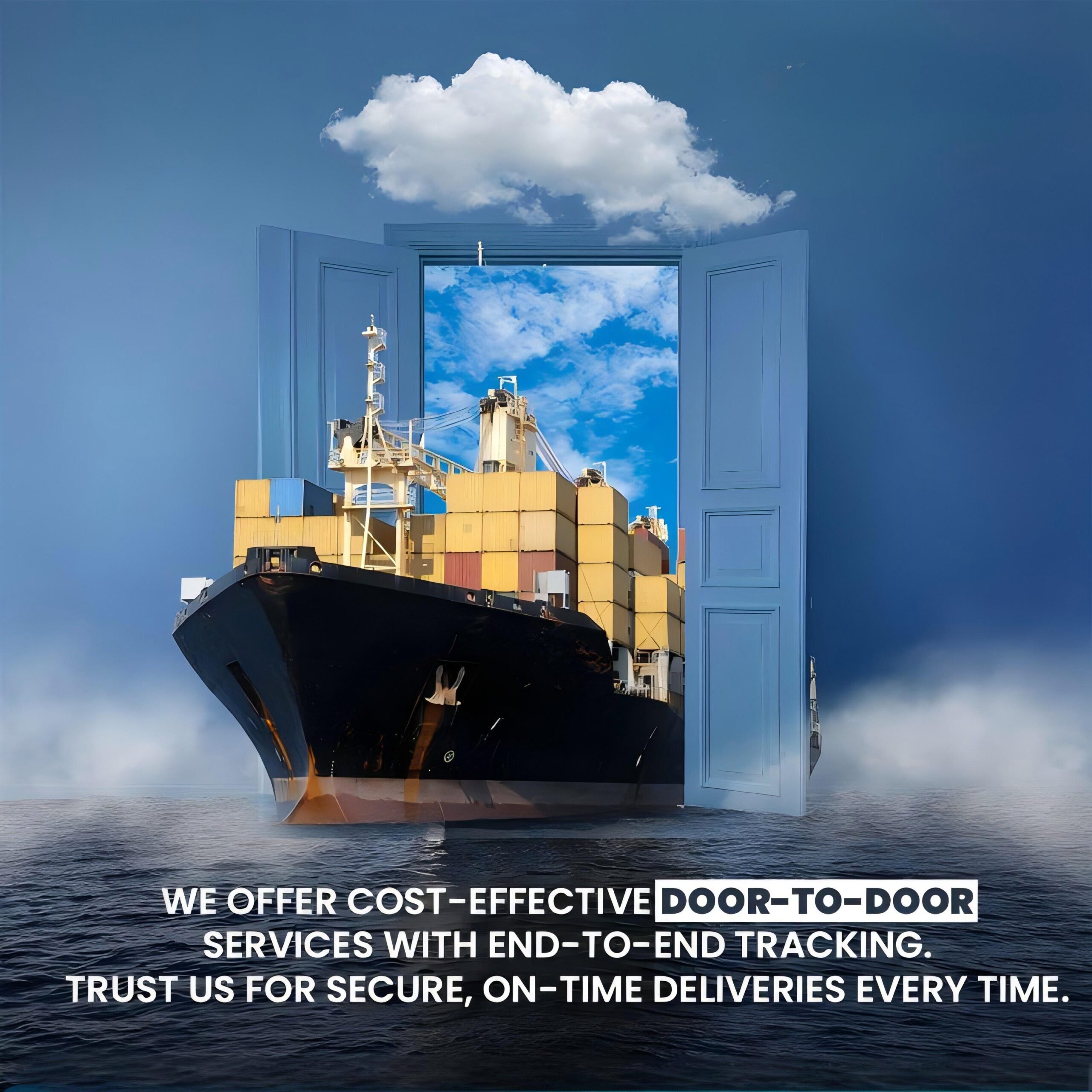 WE OFFER COST-EFFECTIVE DOOR-TO-DOOR SERVICES WITH END-TO-END TRACKING. TRUST US FOR SECURE, ON-TIME DELIVERIES EVERY TIME.